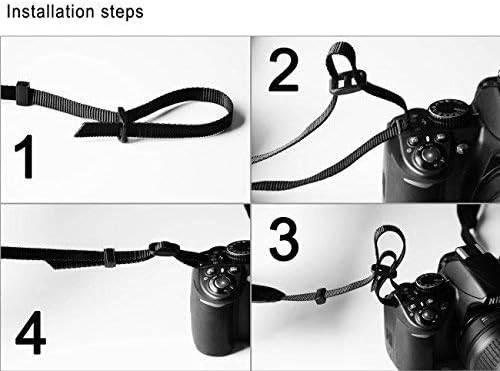 Installation steps

1

2

4

3