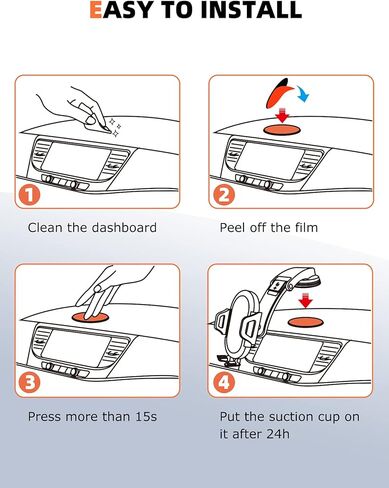 EASY TO INSTALL

1

Clean the dashboard

2

Peel off the film

3

Press more than 15s

4

Put the suction cup on it after 24h