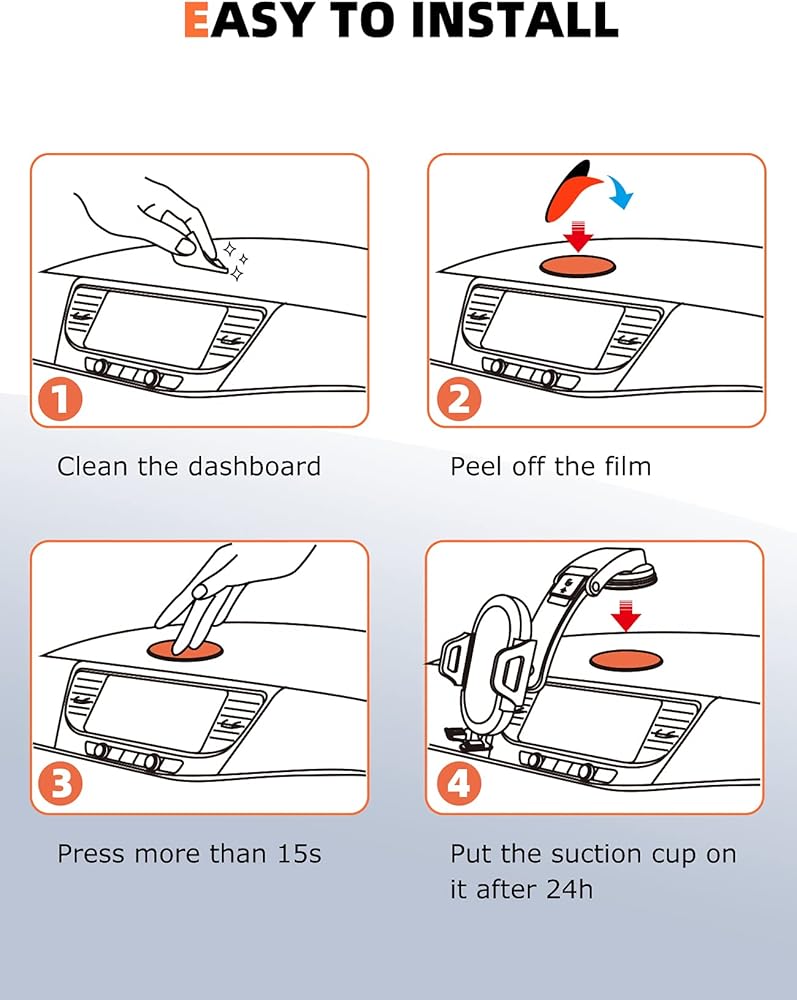 EASY TO INSTALL

1

Clean the dashboard

2

Peel off the film

3

Press more than 15s

4

Put the suction cup on it after 24h