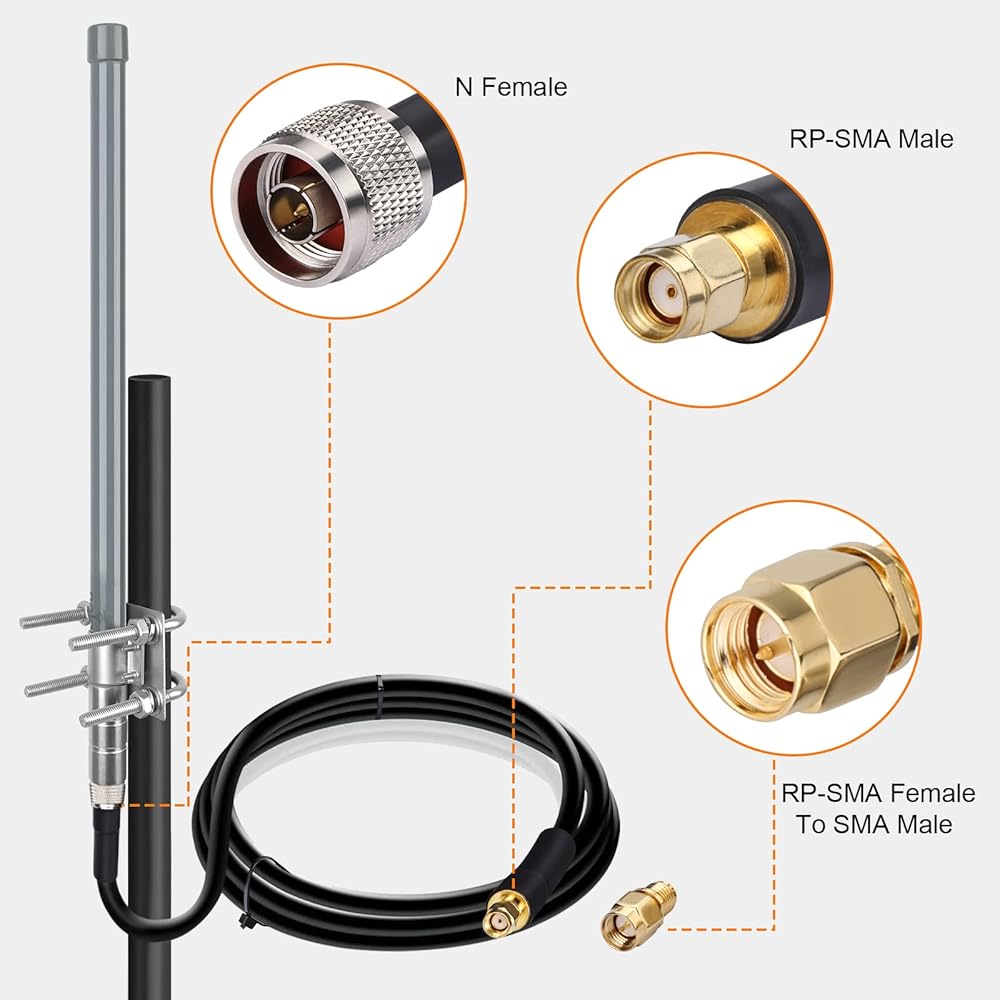 N Female

RP-SMA Male

RP-SMA Female
To SMA Male