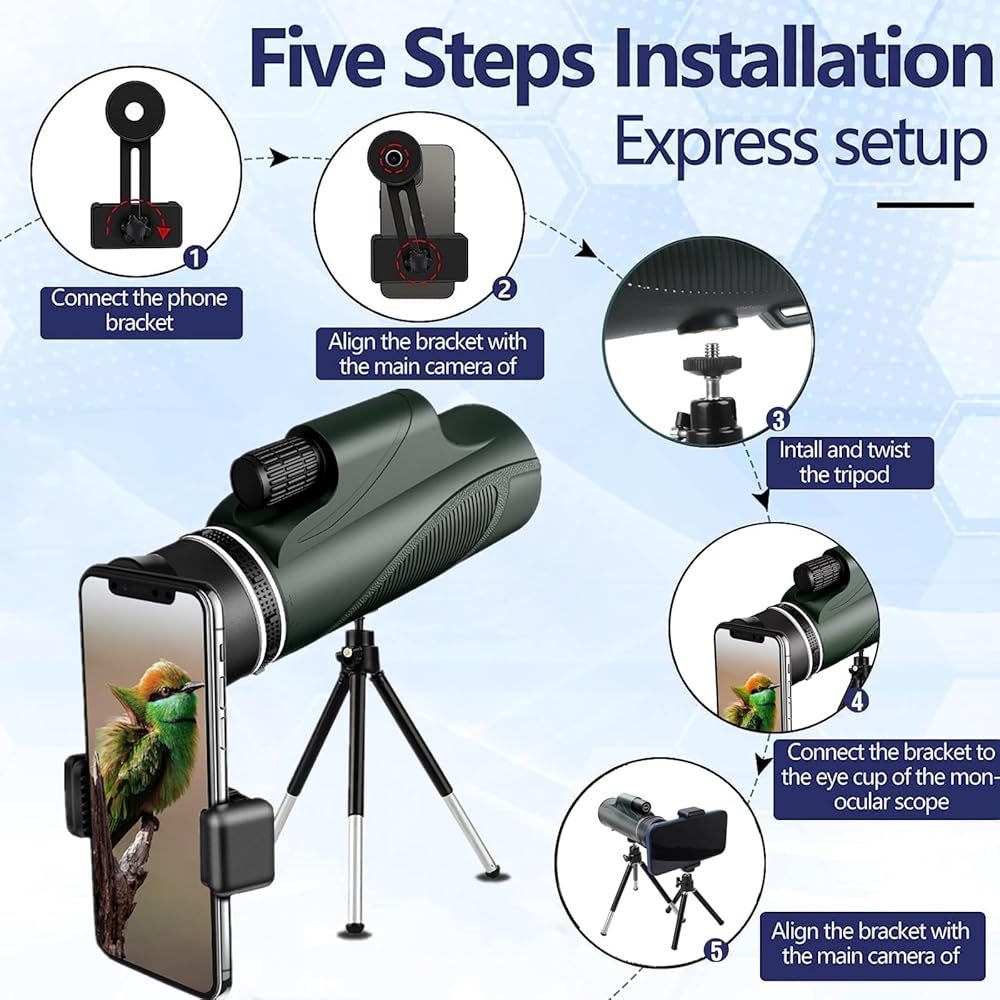 Five Steps Installation
Express setup

1
Connect the phone bracket

2
Align the bracket with the main camera of

3
Intall and twist the tripod

4
Connect the bracket to the eye cup of the monocular scope

5
Align the bracket with the main camera of