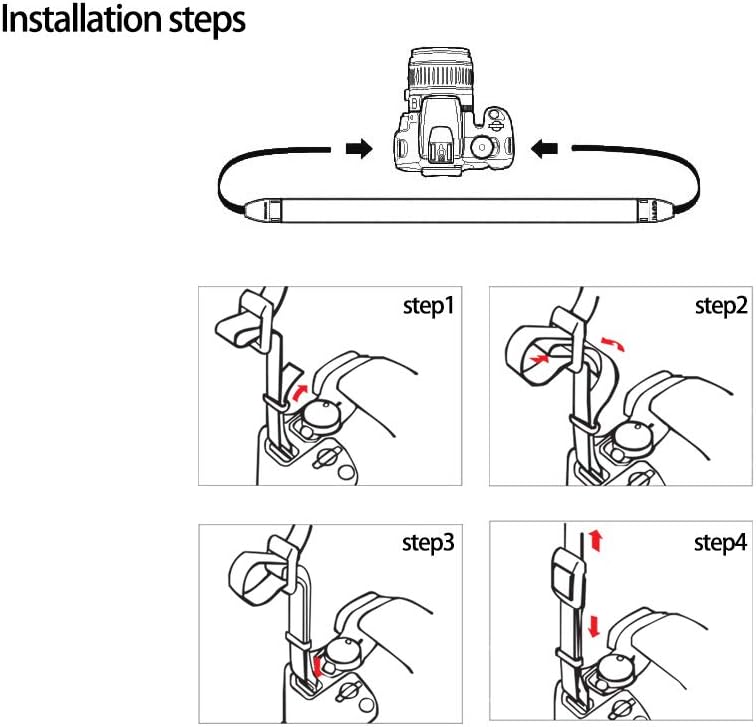 Installation steps

step1

step2

step3

step4