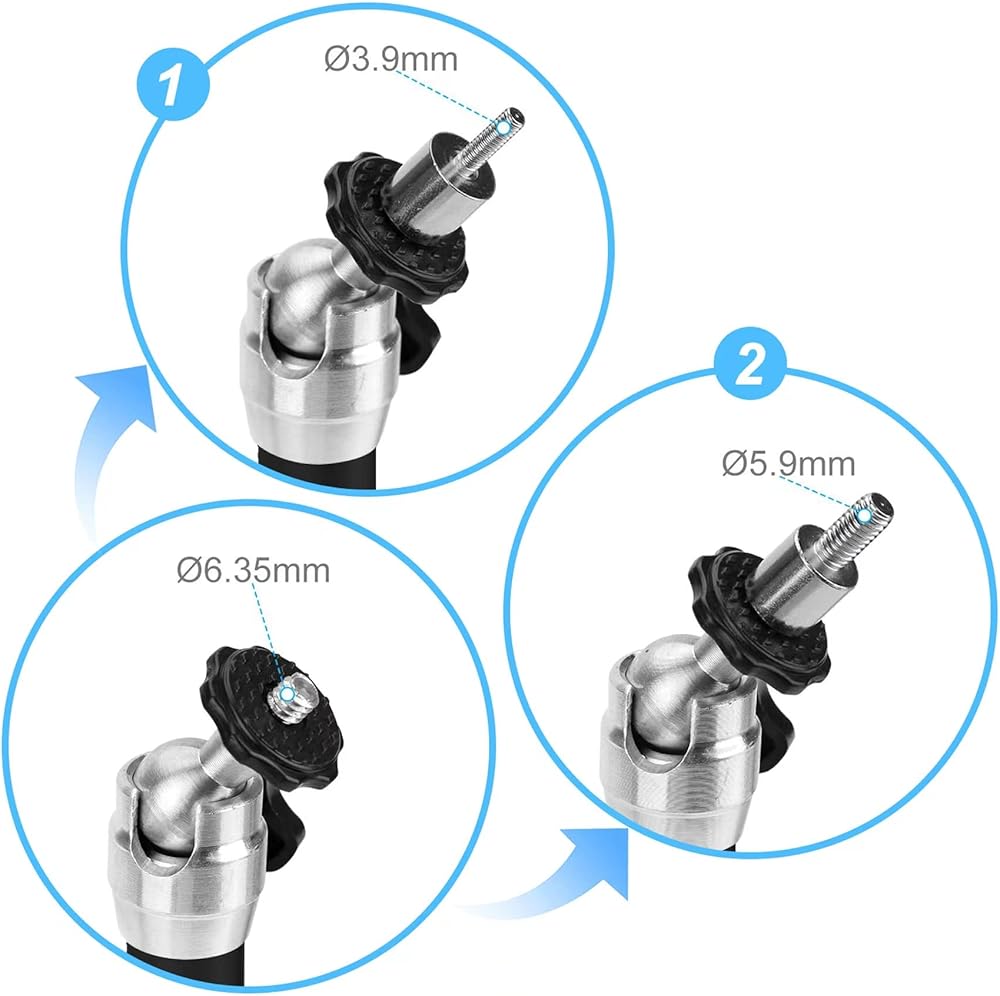 1
Ø3.9mm

2
Ø5.9mm

Ø6.35mm