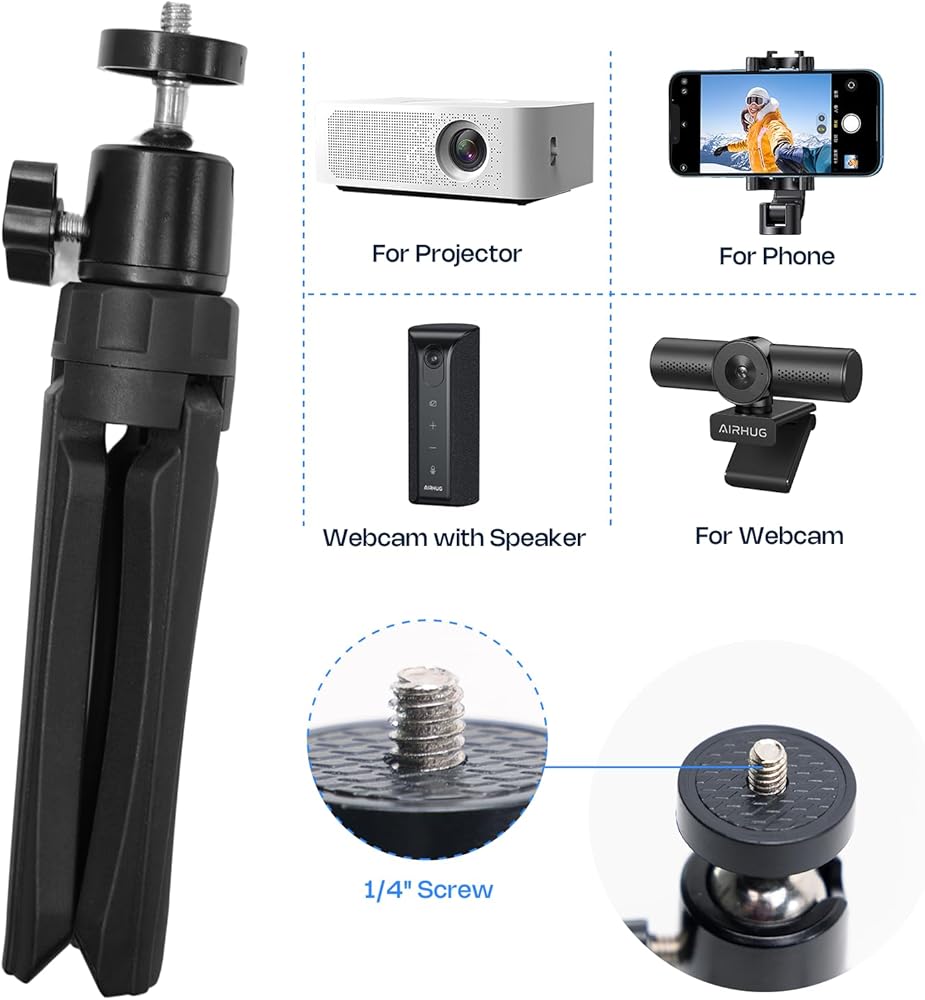 For Projector

For Phone

AIRHUG

Webcam with Speaker

AIRHUG

For Webcam

1/4" Screw