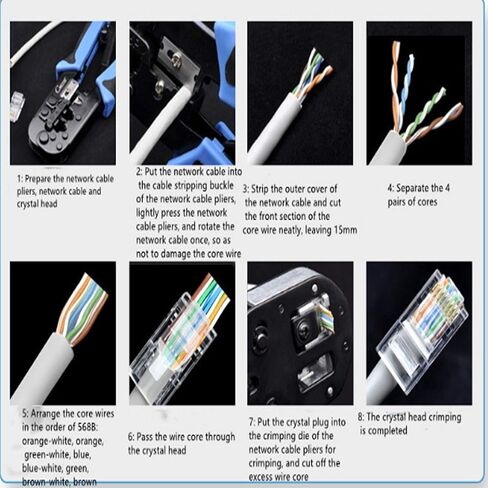 1: Prepare the network cable pliers, network cable and crystal head

2: Put the network cable into the cable stripping buckle of the network cable pliers, lightly press the network cable pliers, and rotate the network cable once, so as not to damage the core wire

3: Strip the outer cover of the network cable and cut the front section of the core wire neatly, leaving 15mm

4: Separate the 4 pairs of cores

5: Arrange the core wires in the order of 568B: orange-white, orange, green-white, blue, blue-white, green, brown-white, brown

6: Pass the wire core through the crystal head

7: Put the crystal plug into the crimping die of the network cable pliers for crimping, and cut off the excess wire core

8: The crystal head crimping is completed