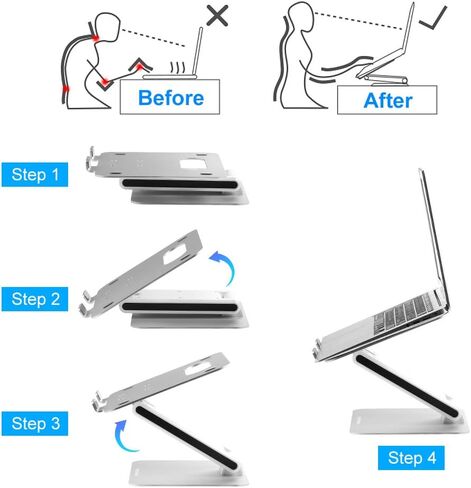 Before

After

Step 1

Step 2

Step 3

Step 4