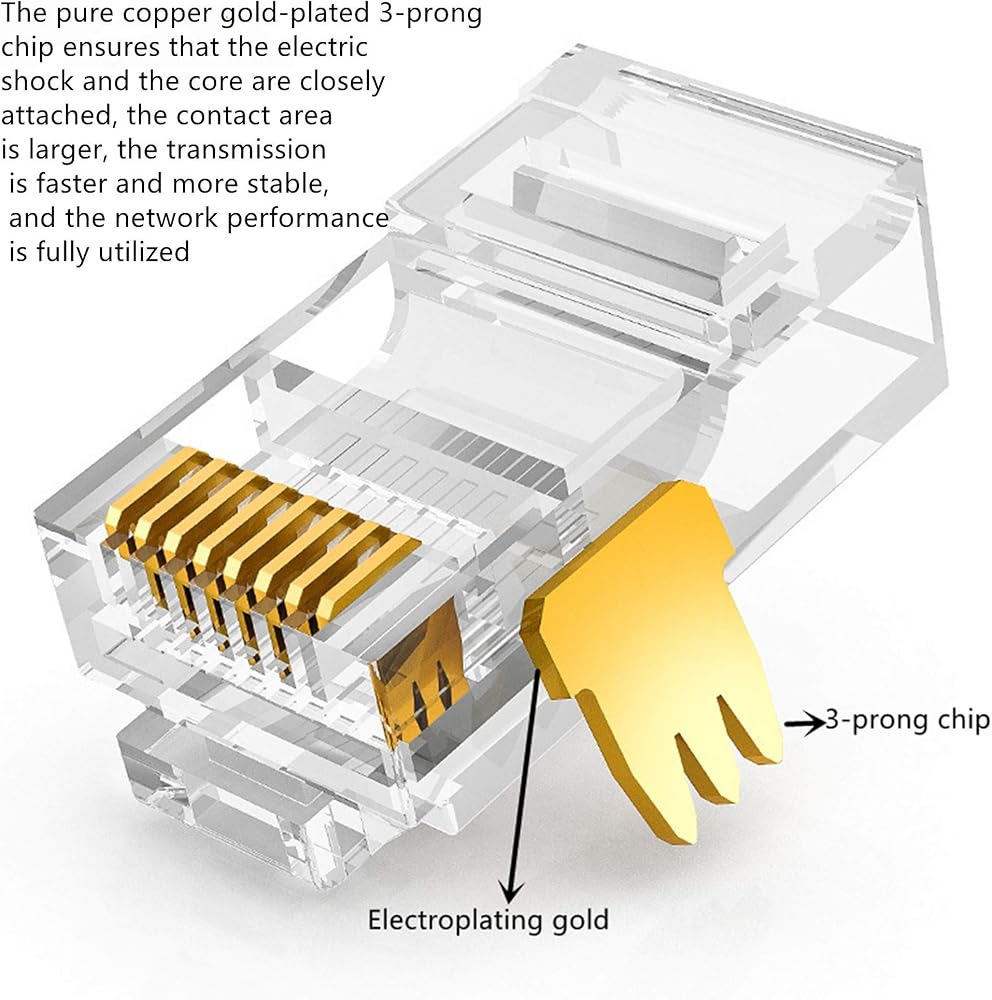 The pure copper gold-plated 3-prong chip ensures that the electric shock and the core are closely attached, the contact area is larger, the transmission is faster and more stable, and the network performance is fully utilized

3-prong chip

Electroplating gold