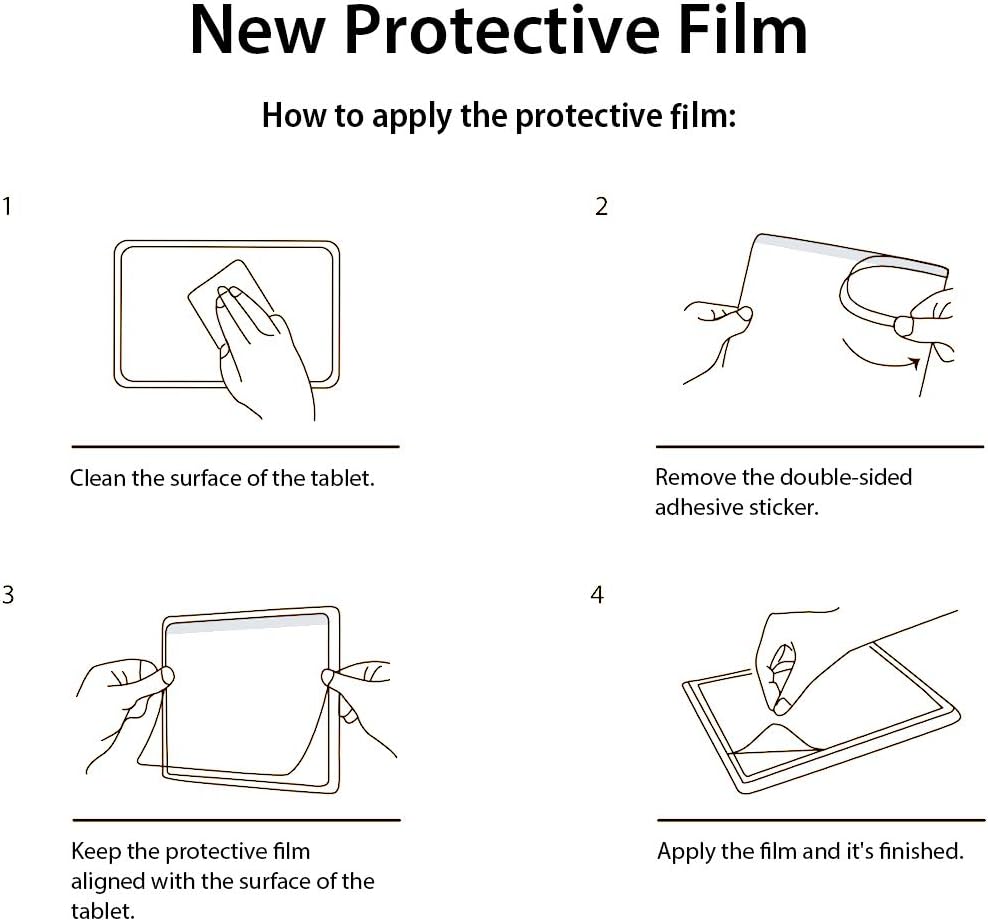 New Protective Film

How to apply the protective film:

1

Clean the surface of the tablet.

2

Remove the double-sided adhesive sticker.

3

Keep the protective film aligned with the surface of the tablet.

4

Apply the film and it's finished.