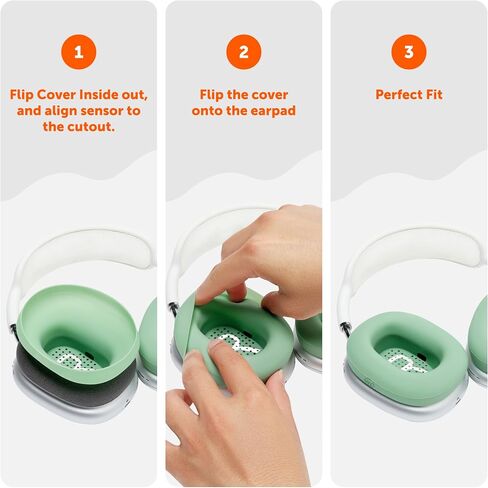 1

Flip Cover Inside out, and align sensor to the cutout.

2

Flip the cover onto the earpad

3

Perfect Fit