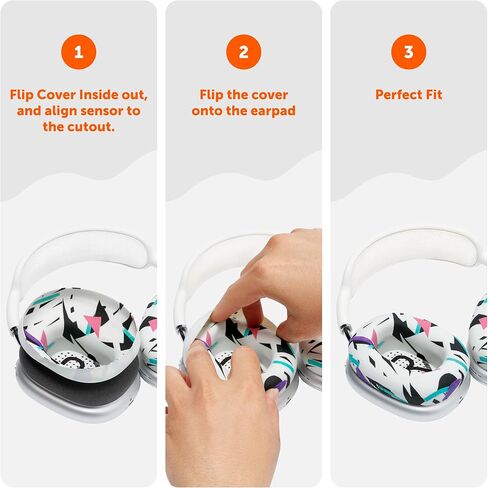 1

Flip Cover Inside out, and align sensor to the cutout.

2

Flip the cover onto the earpad

3

Perfect Fit