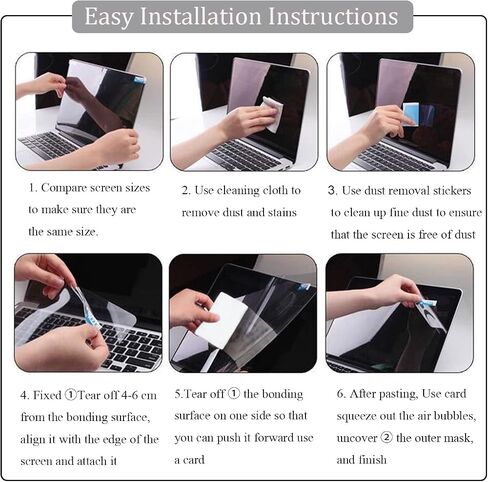 Easy Installation Instructions

1. Compare screen sizes to make sure they are the same size.

2. Use cleaning cloth to remove dust and stains

3. Use dust removal stickers to clean up fine dust to ensure that the screen is free of dust

4. Fixed ①Tear off 4-6 cm from the bonding surface, align it with the edge of the screen and attach it

5.Tear off ① the bonding surface on one side so that you can push it forward use a card

6. After pasting, Use card squeeze out the air bubbles, uncover ② the outer mask, and finish