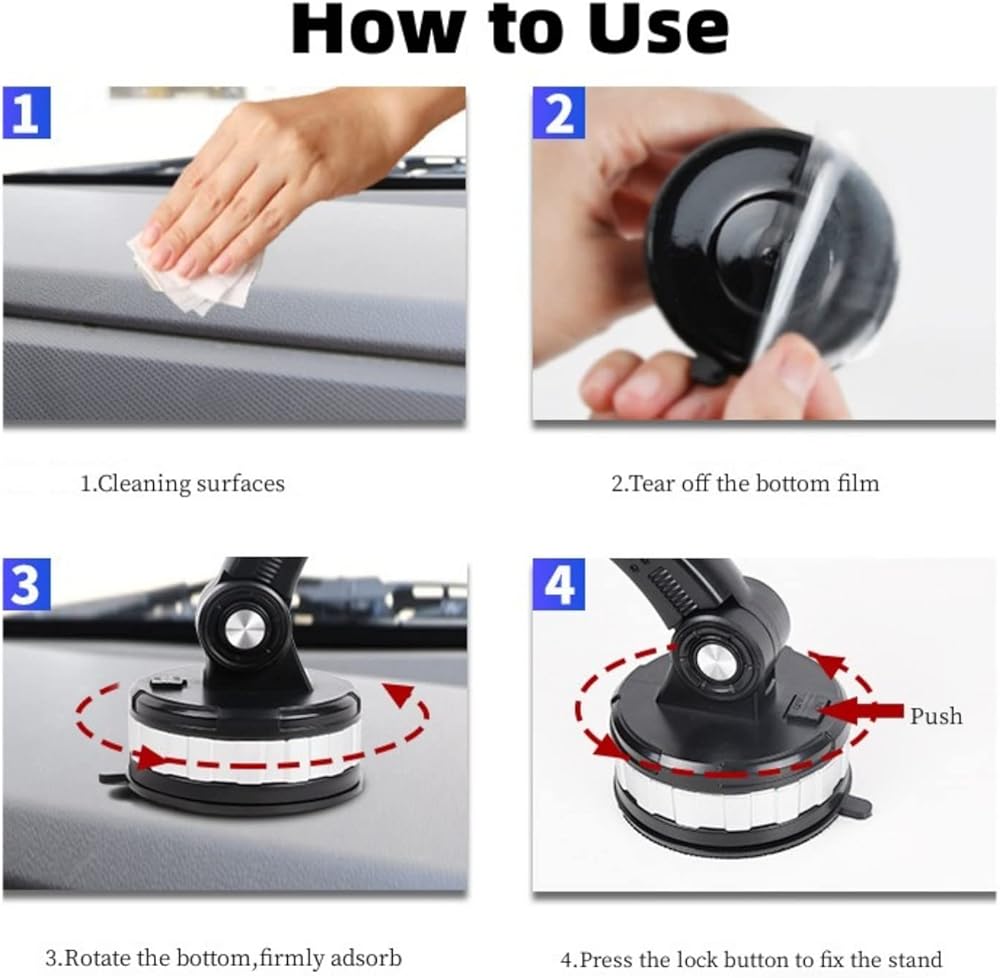 How to Use

1

2

1.Cleaning surfaces

2.Tear off the bottom film

3

4

Push

3.Rotate the bottom,firmly adsorb

4.Press the lock button to fix the stand