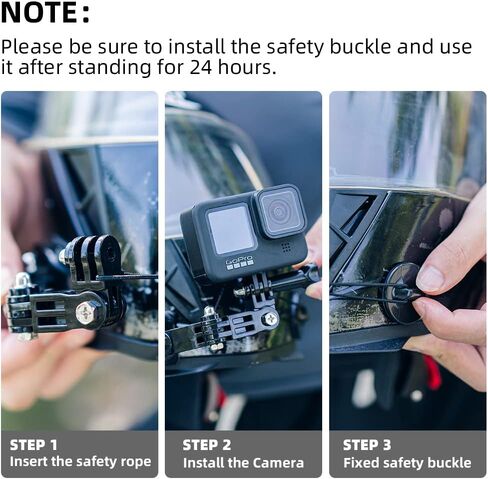 NOTE:

Please be sure to install the safety buckle and use it after standing for 24 hours.

GoPro

STEP 1
Insert the safety rope

STEP 2
Install the Camera

STEP 3
Fixed safety buckle