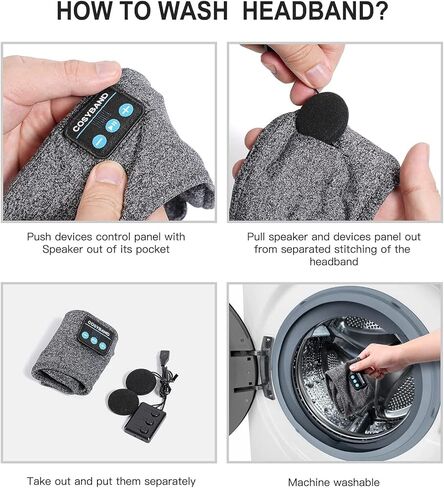 HOW TO WASH HEADBAND?

COSYBAND

Push devices control panel with Speaker out of its pocket

Pull speaker and devices panel out from separated stitching of the headband

COSYBAND

Take out and put them separately

Machine washable