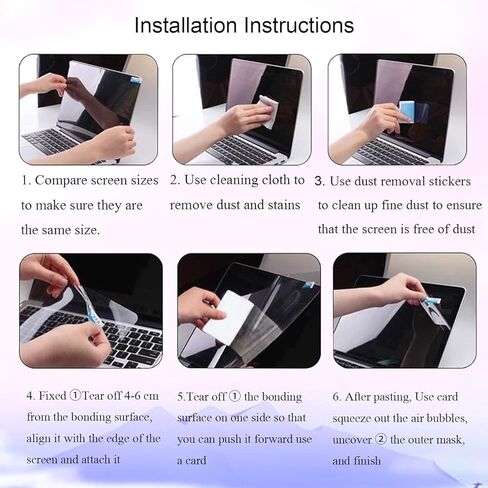 Installation Instructions

1. Compare screen sizes to make sure they are the same size.

2. Use cleaning cloth to remove dust and stains

3. Use dust removal stickers to clean up fine dust to ensure that the screen is free of dust

4. Fixed ①Tear off 4-6 cm from the bonding surface, align it with the edge of the screen and attach it

5.Tear off ① the bonding surface on one side so that you can push it forward use a card

6. After pasting, Use card squeeze out the air bubbles, uncover ② the outer mask, and finish