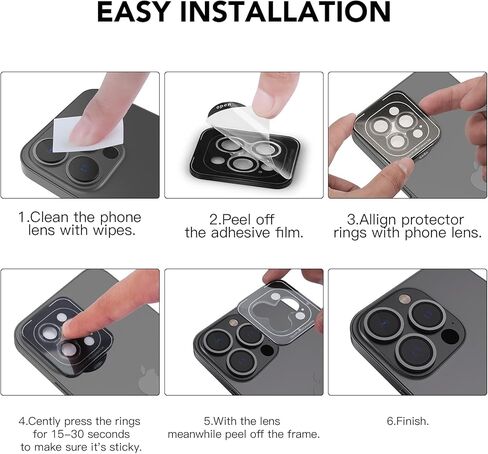 EASY INSTALLATION

open

1.Clean the phone lens with wipes.

2.Peel off the adhesive film.

3.Allign protector rings with phone lens.

4.Cently press the rings for 15-30 seconds to make sure it's sticky.

5.With the lens meanwhile peel off the frame.

6.Finish.