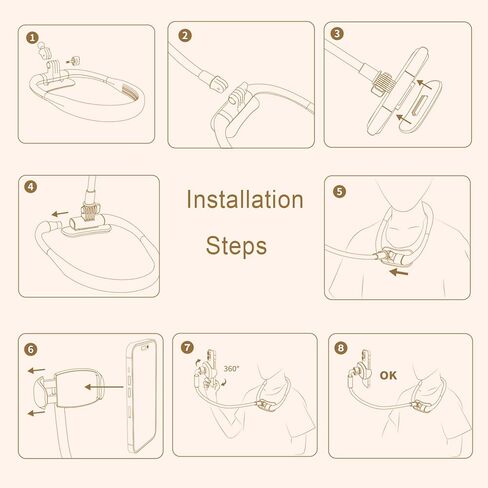 1

2

3

4

Installation

Steps

5

6

7

360°

8

OK