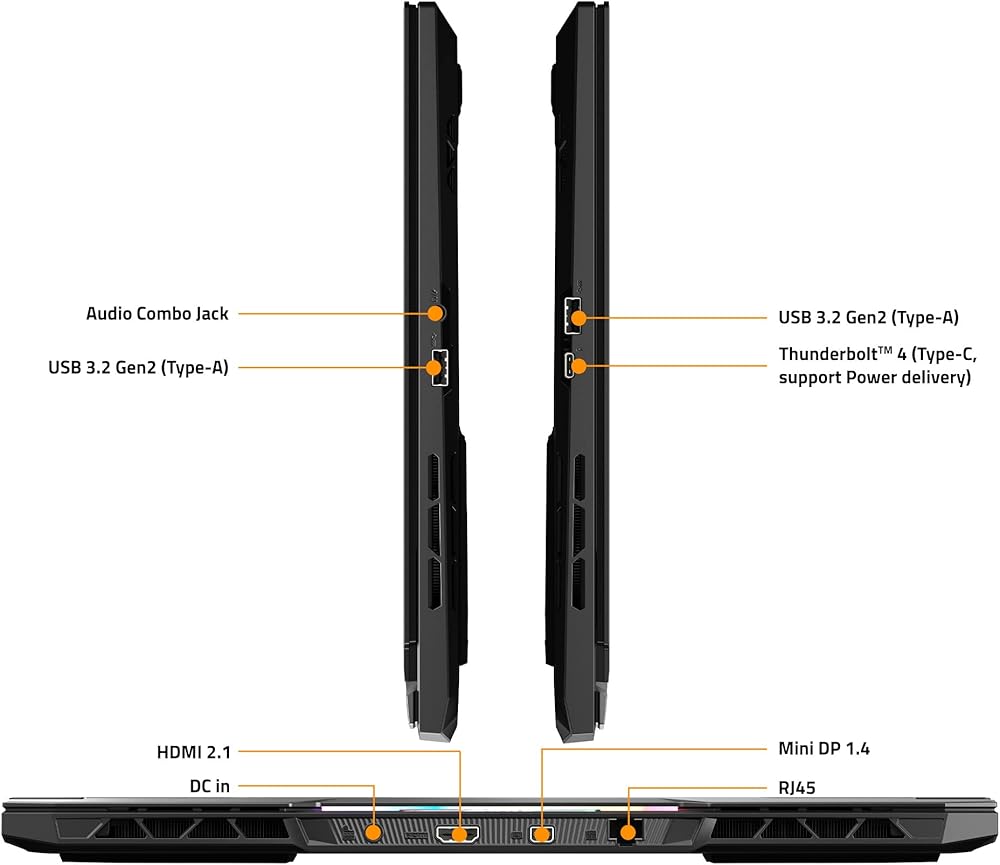 Audio Combo Jack
USB 3.2 Gen2 (Type-A)
USB 3.2 Gen2 (Type-A)
Thunderbolt™ 4 (Type-C, support Power delivery)
HDMI 2.1
DC in
Mini DP 1.4
RJ45