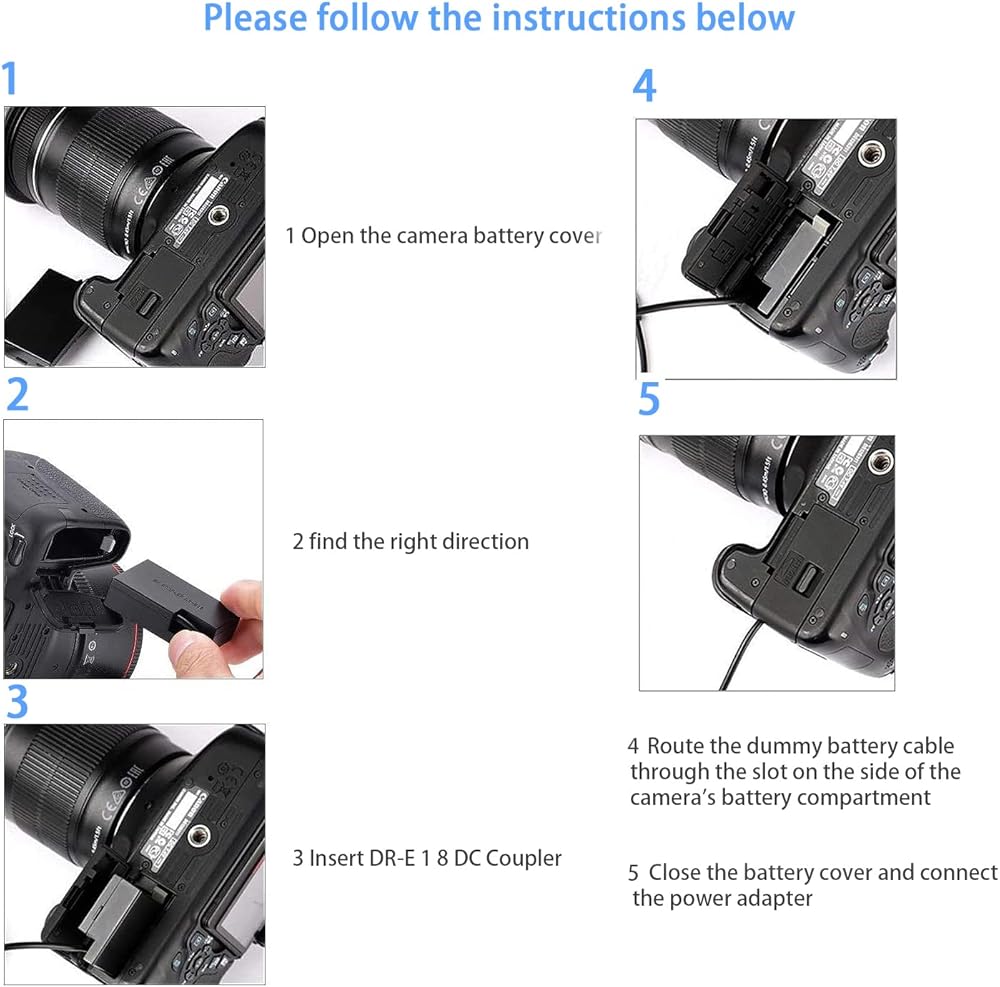 Please follow the instructions below

1

1 Open the camera battery cover

2

2 find the right direction

3

3 Insert DR-E 1 8 DC Coupler

4

5

4 Route the dummy battery cable through the slot on the side of the camera's battery compartment

5 Close the battery cover and connect the power adapter