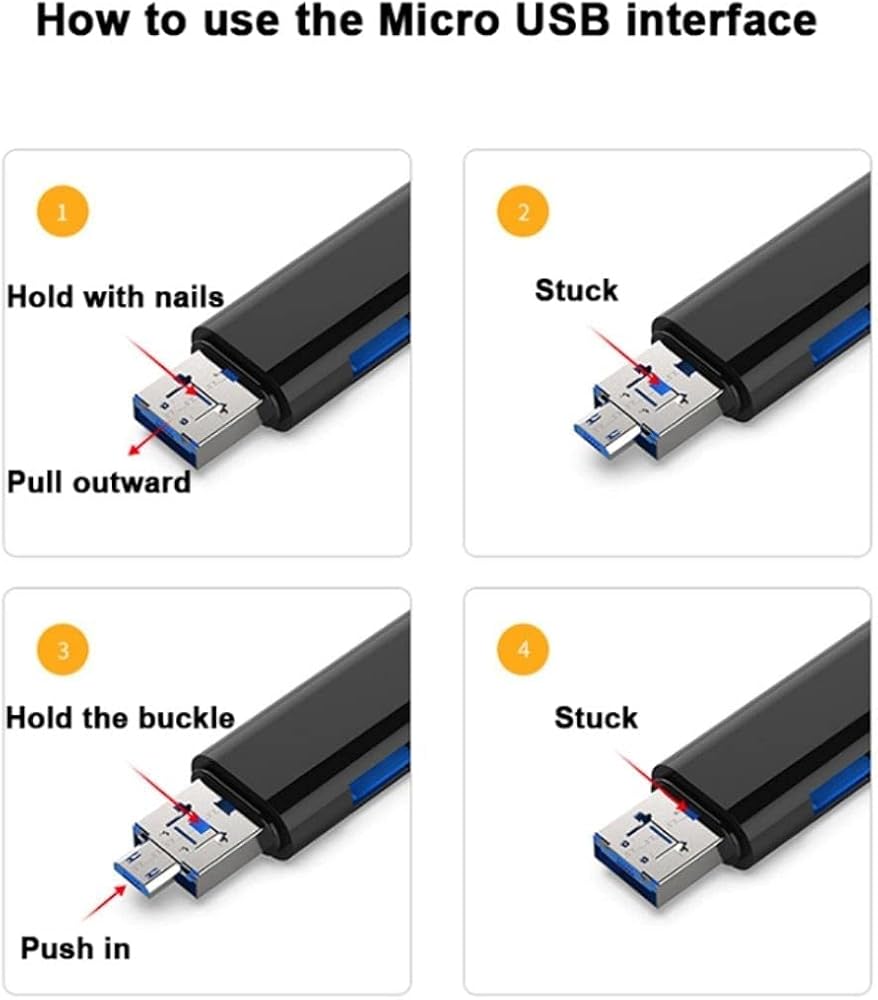 How to use the Micro USB interface

1

Hold with nails

Pull outward

2

Stuck

3

Hold the buckle

Push in

4

Stuck