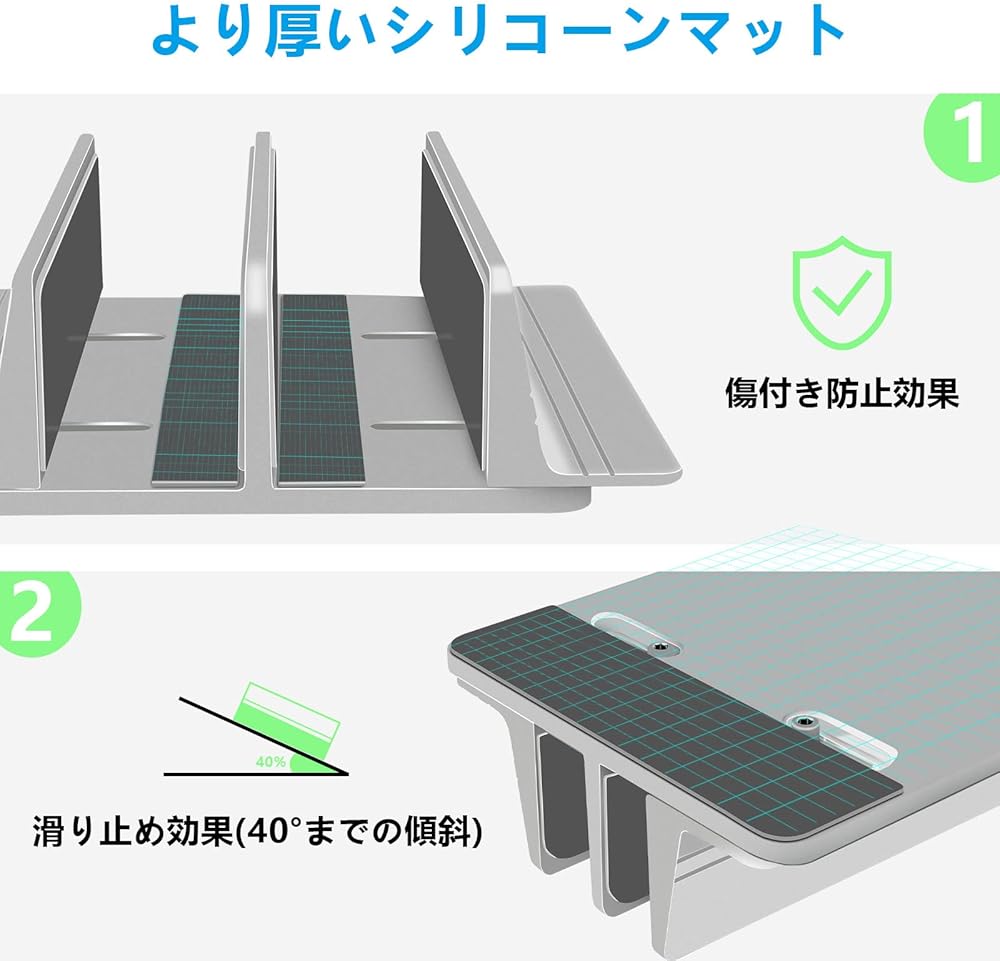 より厚いシリコーンマット

1

傷付き防止効果

2

40%

滑り止め効果(40°までの傾斜)