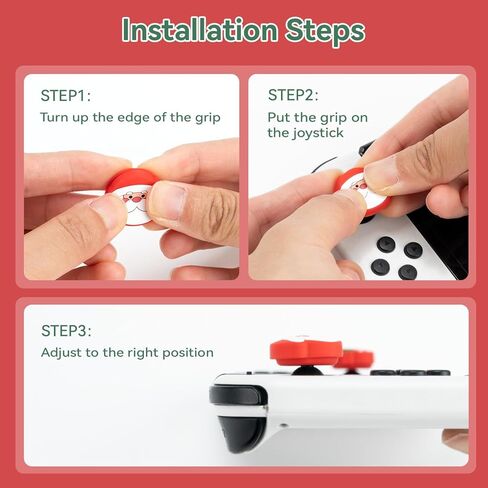 Installation Steps

STEP1:
Turn up the edge of the grip

STEP2:
Put the grip on the joystick

STEP3:
Adjust to the right position