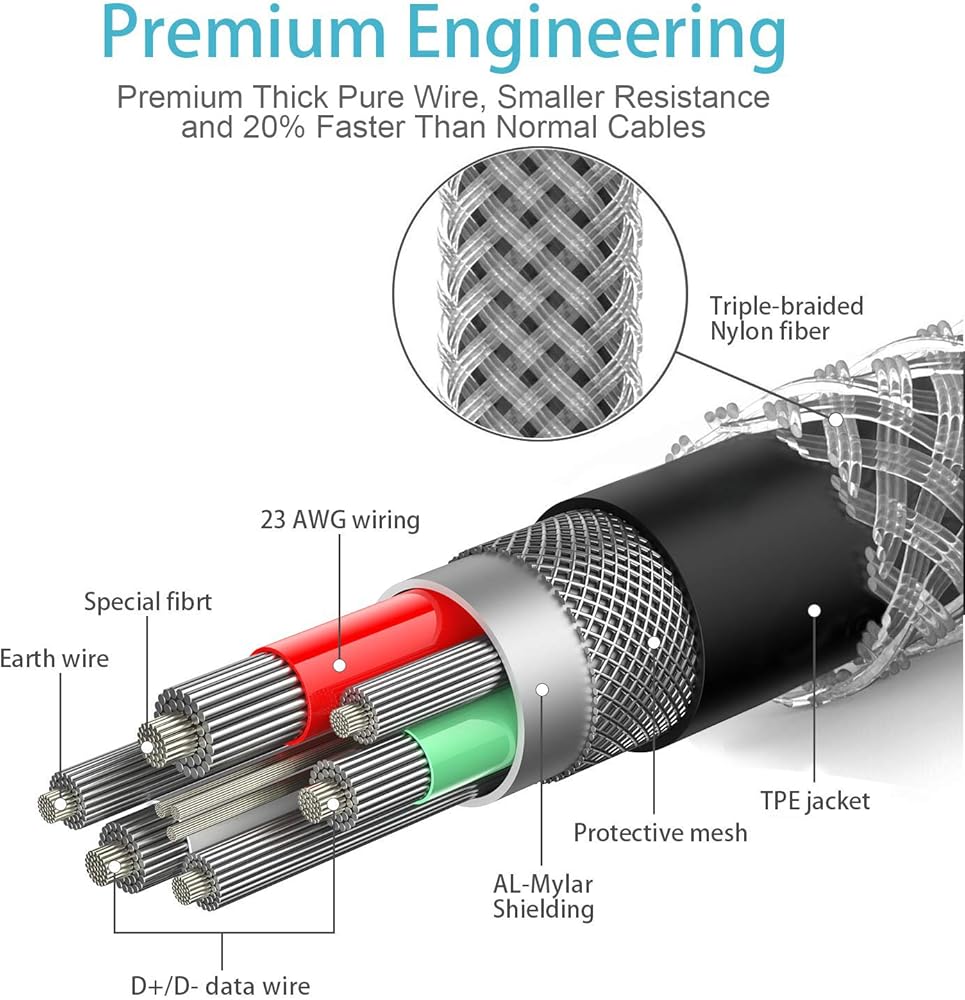 Premium Engineering
Premium Thick Pure Wire, Smaller Resistance and 20% Faster Than Normal Cables

Triple-braided Nylon fiber

23 AWG wiring

Special fibrt

Earth wire

TPE jacket

Protective mesh

AL-Mylar Shielding

D+/D- data wire