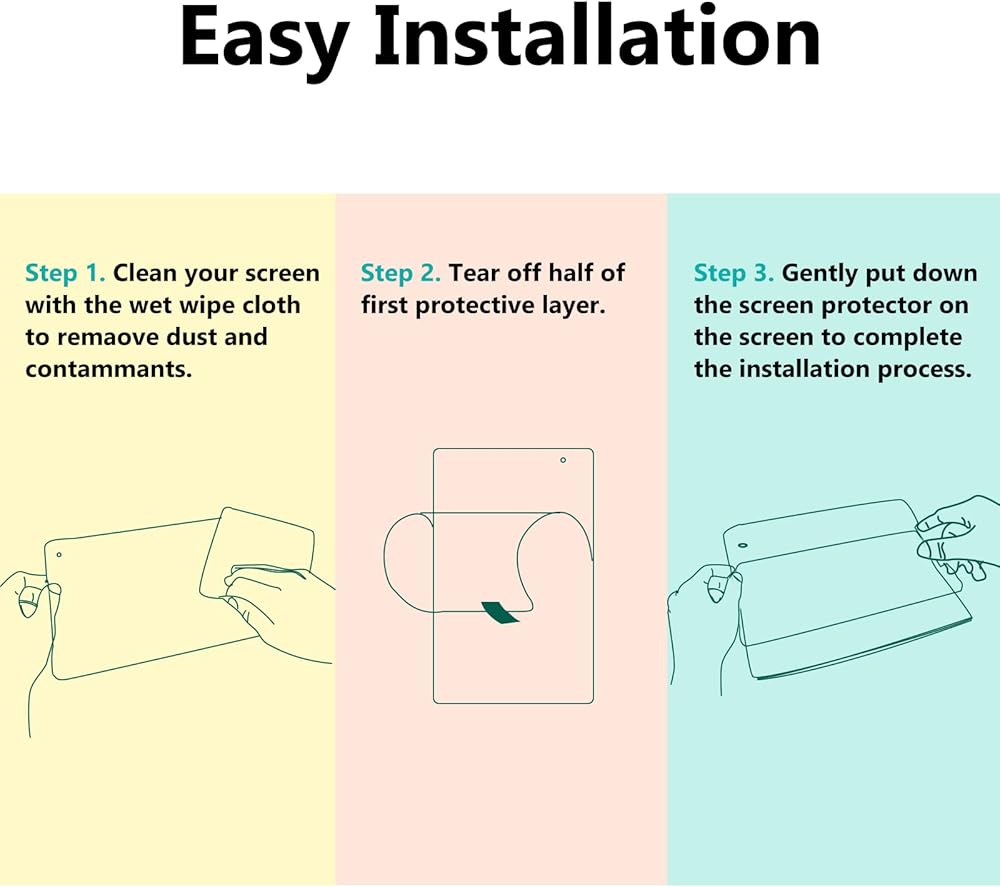 Easy Installation

Step 1. Clean your screen with the wet wipe cloth to remaove dust and contammants.

Step 2. Tear off half of first protective layer.

Step 3. Gently put down the screen protector on the screen to complete the installation process.