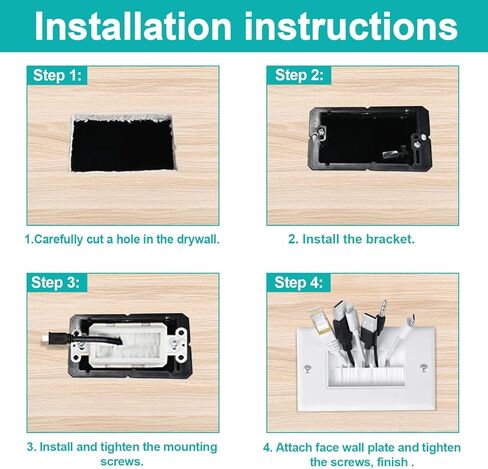 Installation instructions

Step 1:

1.Carefully cut a hole in the drywall.

Step 2:

2. Install the bracket.

Step 3:

3. Install and tighten the mounting screws.

Step 4:

4. Attach face wall plate and tighten the screws, finish .