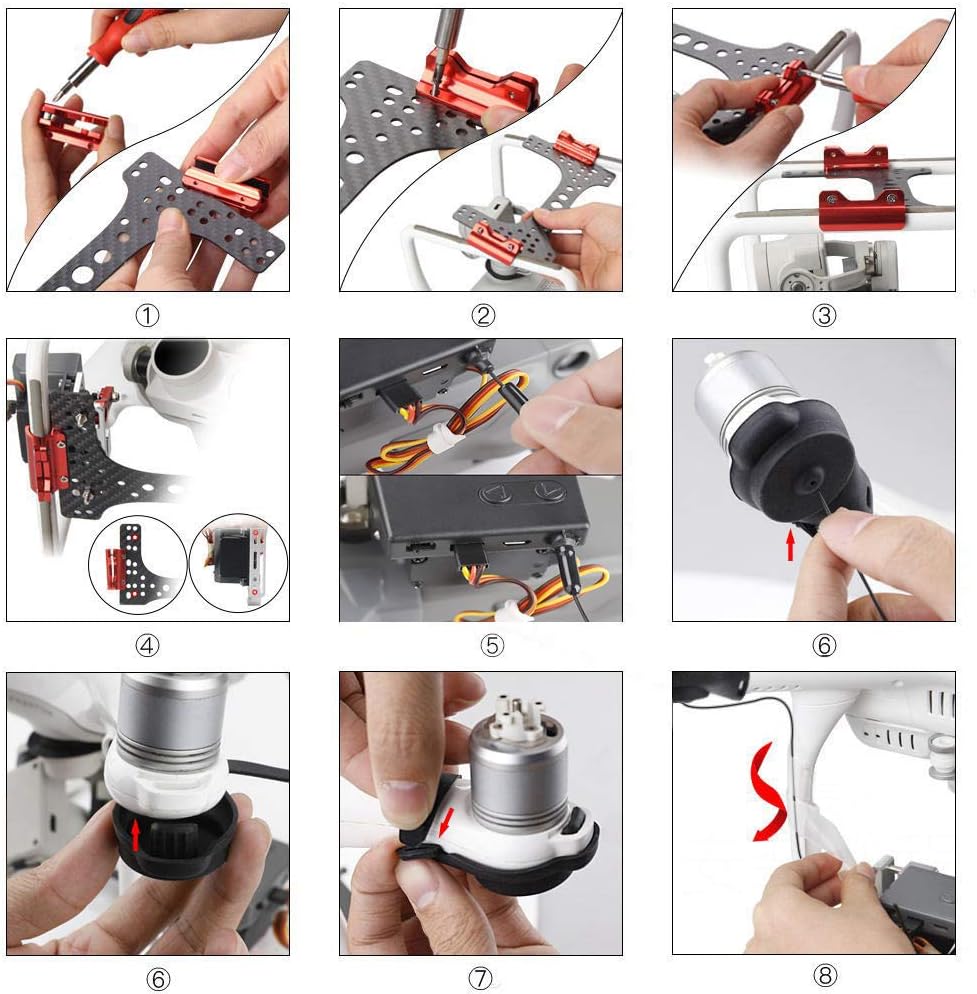 ①

②

③

④

⑤

⑥

⑥

⑦

⑧