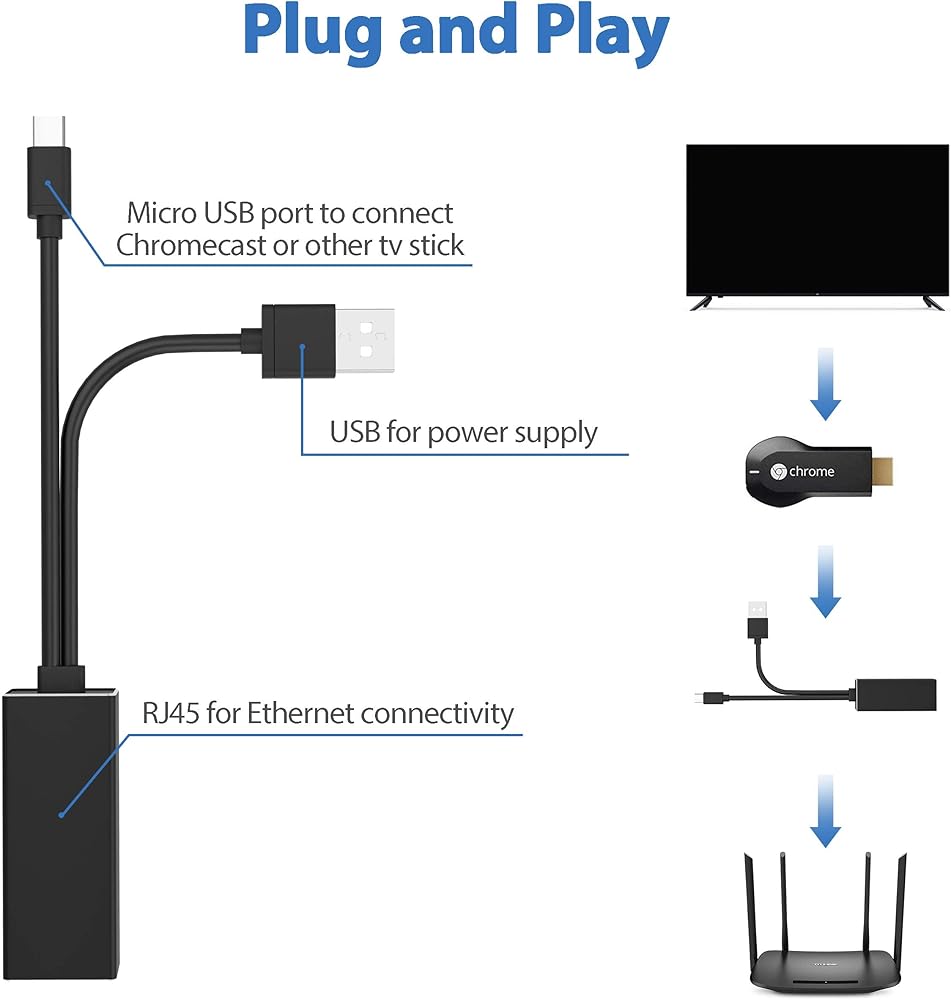 Plug and Play

Micro USB port to connect Chromecast or other tv stick

USB for power supply

RJ45 for Ethernet connectivity

chrome