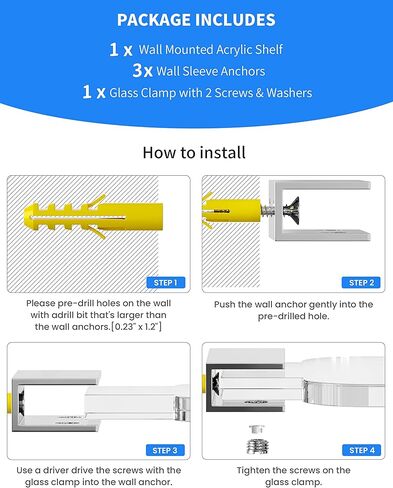 PACKAGE INCLUDES

1 x Wall Mounted Acrylic Shelf
3x Wall Sleeve Anchors
1 x Glass Clamp with 2 Screws & Washers

How to install

STEP 1

Please pre-drill holes on the wall with adrill bit that's larger than the wall anchors.[0.23" x 1.2"]

STEP 2

Push the wall anchor gently into the pre-drilled hole.

STEP 3

Use a driver drive the screws with the glass clamp into the wall anchor.

STEP 4

Tighten the screws on the glass clamp.