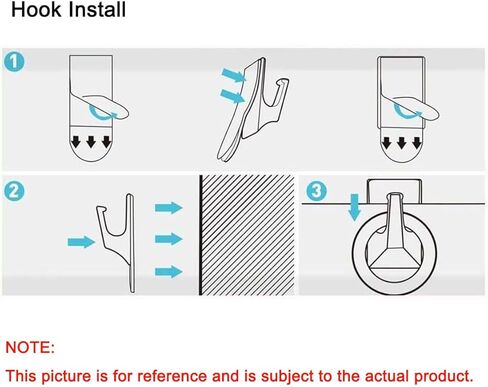 Hook Install

1

2

3

NOTE:

This picture is for reference and is subject to the actual product.