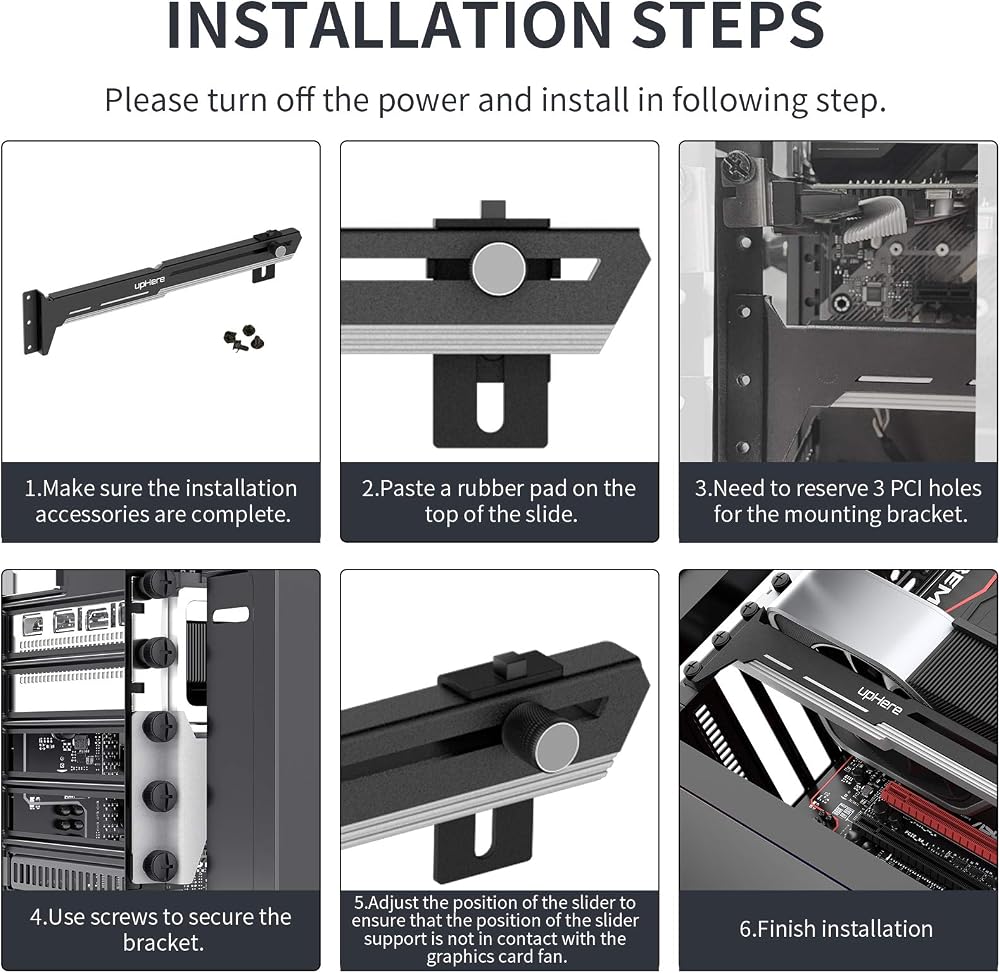 INSTALLATION STEPS

Please turn off the power and install in following step.

upHere

1.Make sure the installation accessories are complete.

2.Paste a rubber pad on the top of the slide.

3.Need to reserve 3 PCI holes for the mounting bracket.

4.Use screws to secure the bracket.

5.Adjust the position of the slider to ensure that the position of the slider support is not in contact with the graphics card fan.

upHere

6.Finish installation