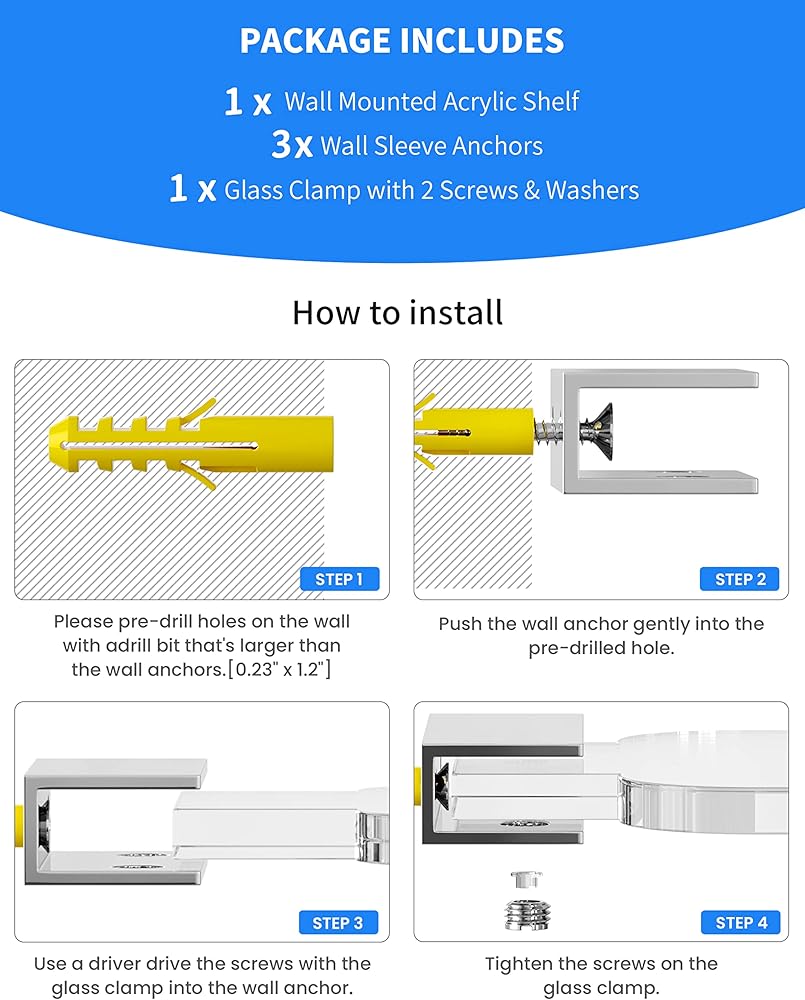 PACKAGE INCLUDES

1 x Wall Mounted Acrylic Shelf
3x Wall Sleeve Anchors
1 x Glass Clamp with 2 Screws & Washers

How to install

STEP 1

Please pre-drill holes on the wall with adrill bit that's larger than the wall anchors.[0.23" x 1.2"]

STEP 2

Push the wall anchor gently into the pre-drilled hole.

STEP 3

Use a driver drive the screws with the glass clamp into the wall anchor.

STEP 4

Tighten the screws on the glass clamp.