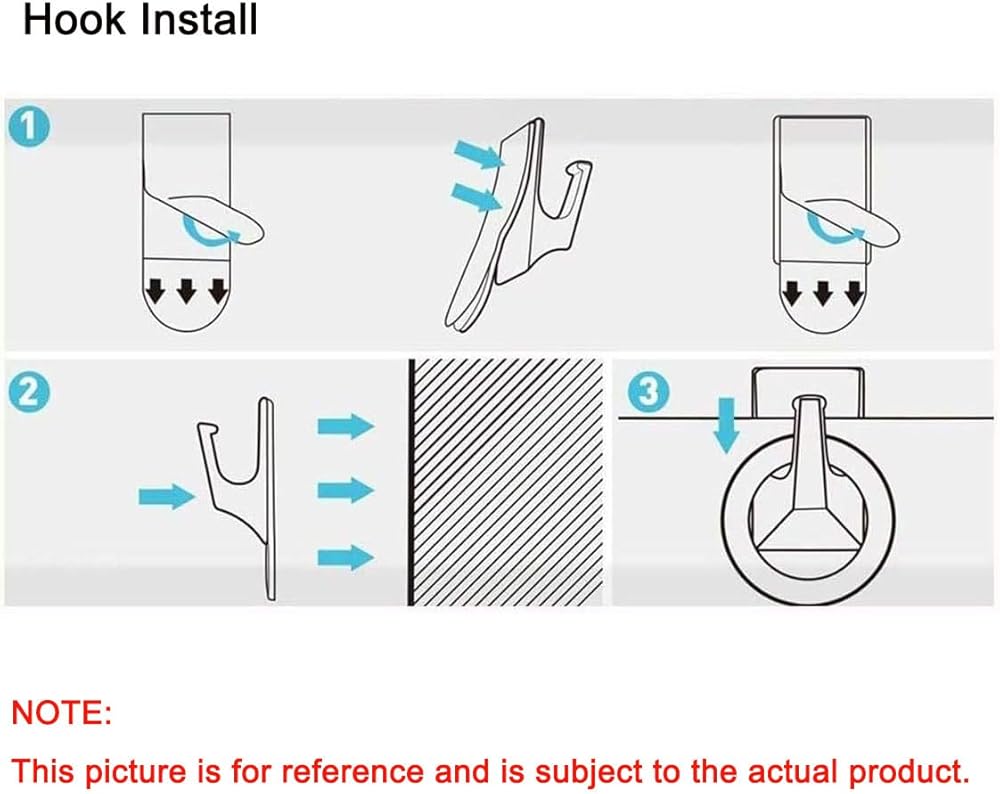 Hook Install

1

2

3

NOTE:

This picture is for reference and is subject to the actual product.