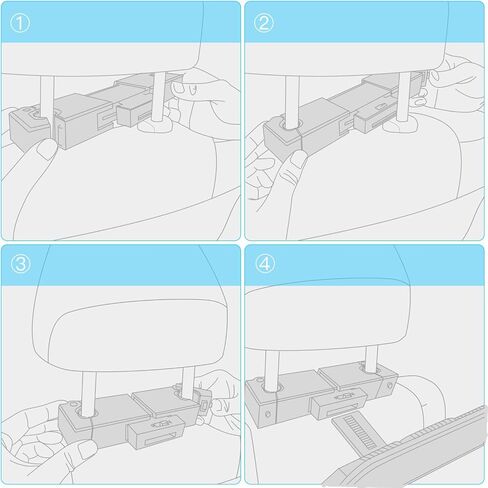 ①

②

③

④