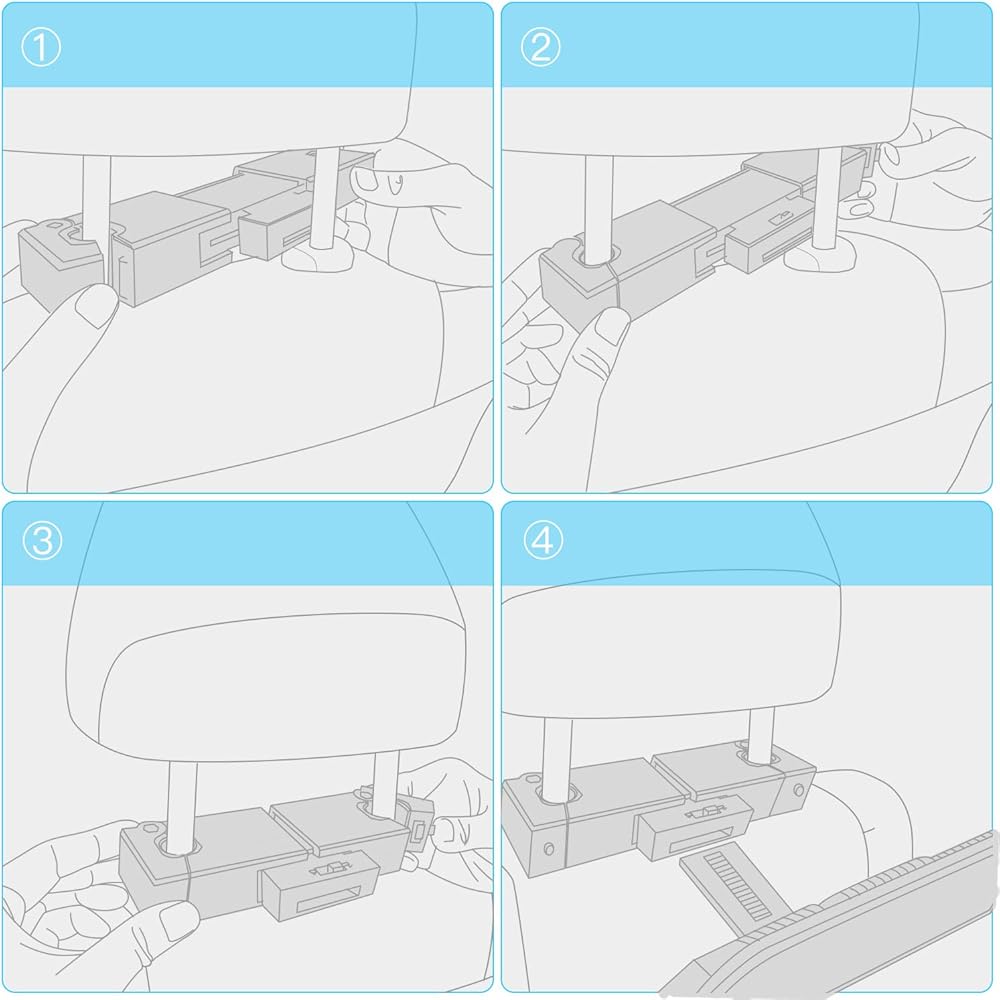 ①

②

③

④