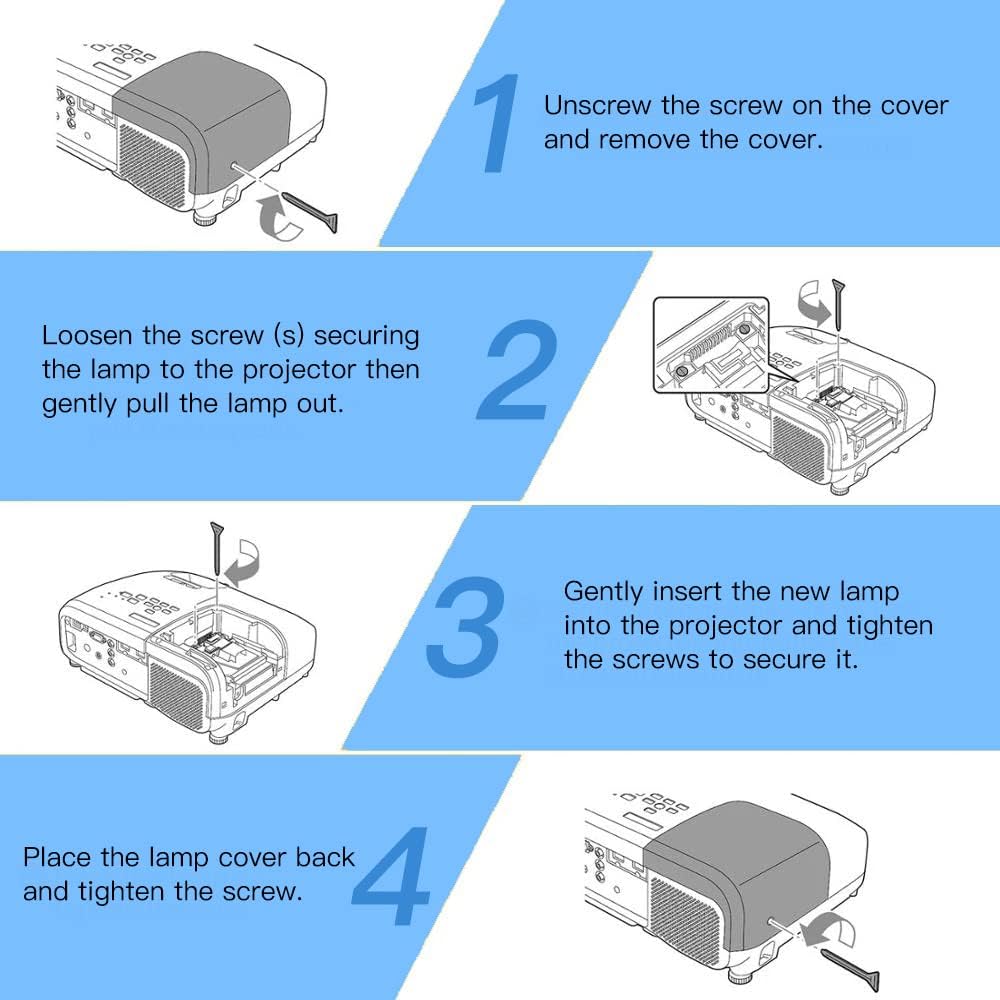 1
Unscrew the screw on the cover and remove the cover.

Loosen the screw (s) securing the lamp to the projector then gently pull the lamp out.
2

3
Gently insert the new lamp into the projector and tighten the screws to secure it.

Place the lamp cover back and tighten the screw.
4