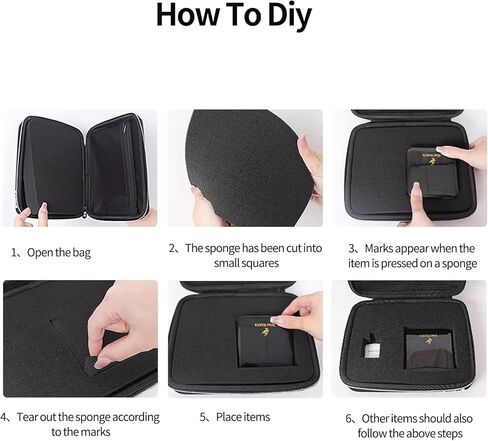 How To Diy

1、Open the bag

2、The sponge has been cut into small squares

3、Marks appear when the item is pressed on a sponge

4、Tear out the sponge according to the marks

5、Place items

6、Other items should also follow the above steps