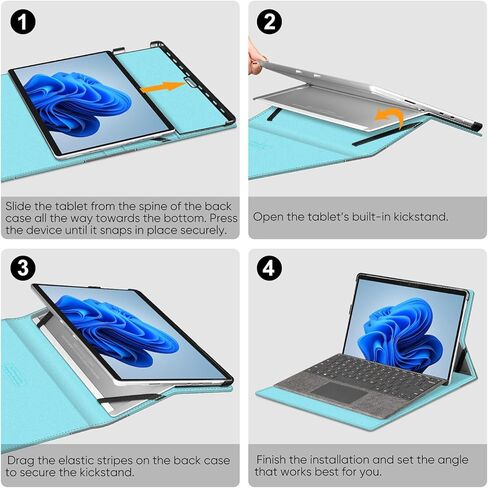 1

Slide the tablet from the spine of the back case all the way towards the bottom. Press the device until it snaps in place securely.

2

Open the tablet's built-in kickstand.

3

Drag the elastic stripes on the back case to secure the kickstand.

4

Finish the installation and set the angle that works best for you.