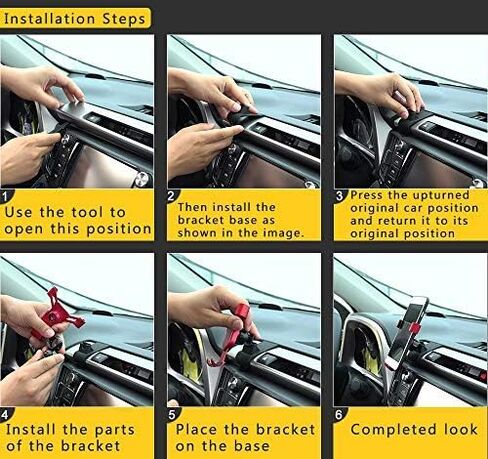 Installation Steps

1
Use the tool to open this position

2
Then install the bracket base as shown in the image.

3
Press the upturned original car position and return it to its original position

4
Install the parts of the bracket

5
Place the bracket on the base

6
Completed look