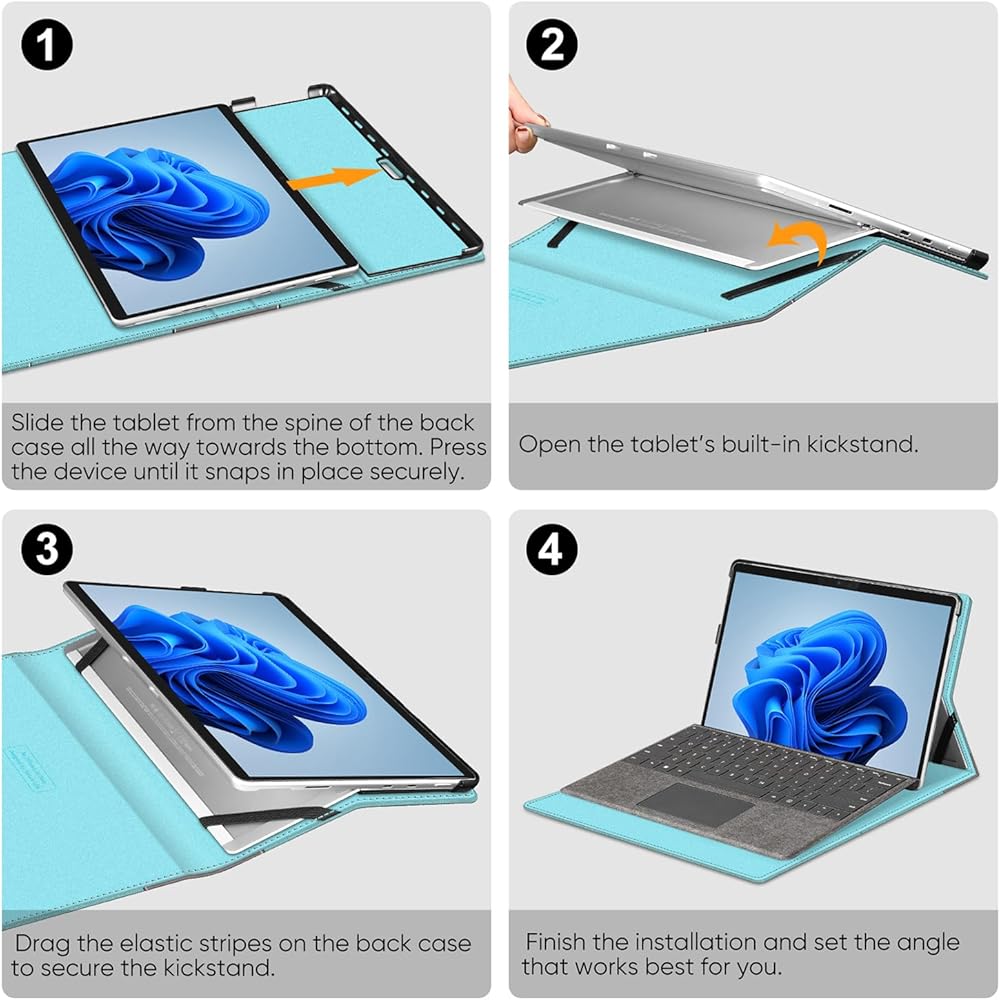 1

Slide the tablet from the spine of the back case all the way towards the bottom. Press the device until it snaps in place securely.

2

Open the tablet's built-in kickstand.

3

Drag the elastic stripes on the back case to secure the kickstand.

4

Finish the installation and set the angle that works best for you.