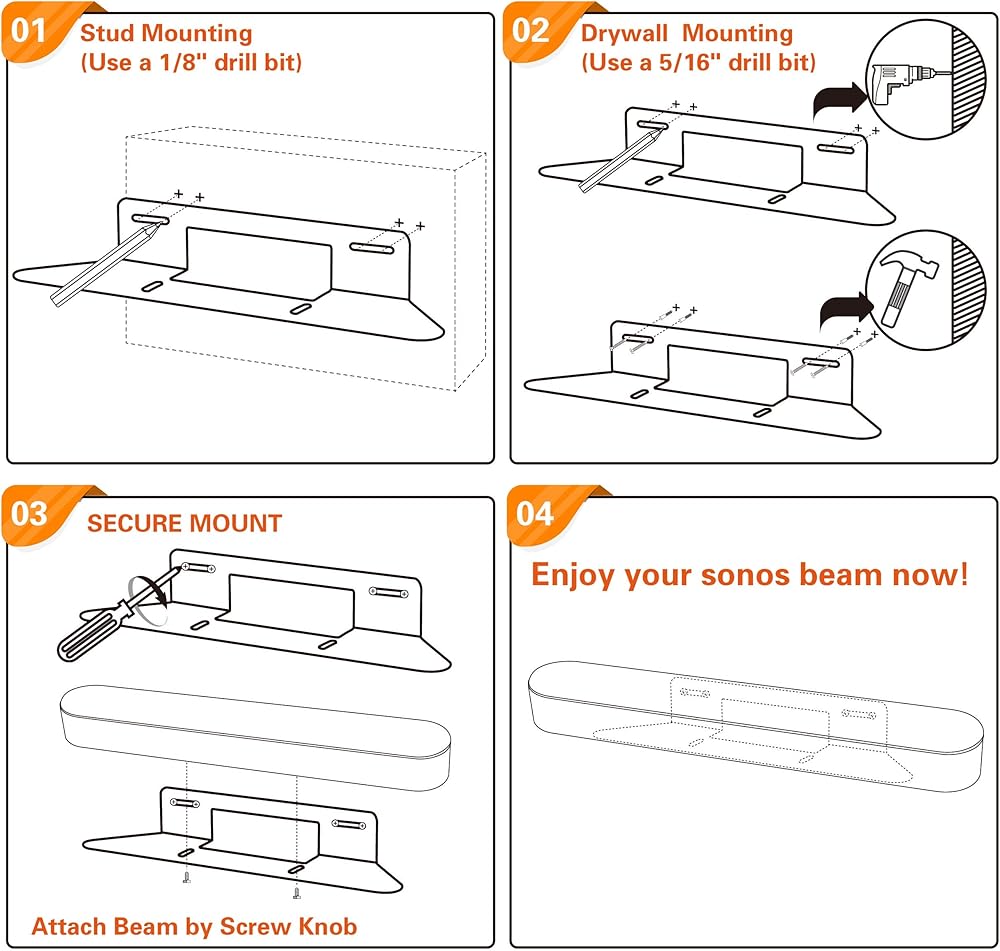 01 Stud Mounting
(Use a 1/8" drill bit)

02 Drywall Mounting
(Use a 5/16" drill bit)

03 SECURE MOUNT

Attach Beam by Screw Knob

04

Enjoy your sonos beam now!