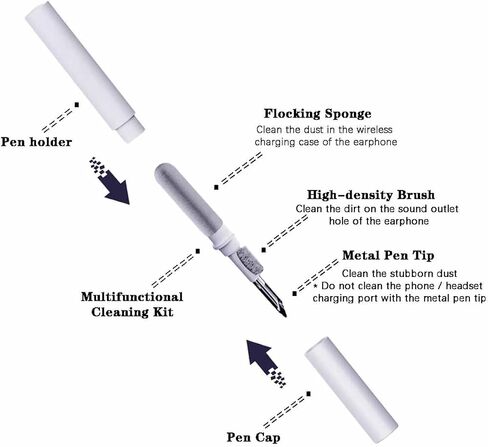 Pen holder

Flocking Sponge
Clean the dust in the wireless charging case of the earphone

High-density Brush
Clean the dirt on the sound outlet hole of the earphone

Metal Pen Tip
Clean the stubborn dust
* Do not clean the phone / headset charging port with the metal pen tip

Multifunctional Cleaning Kit

Pen Cap