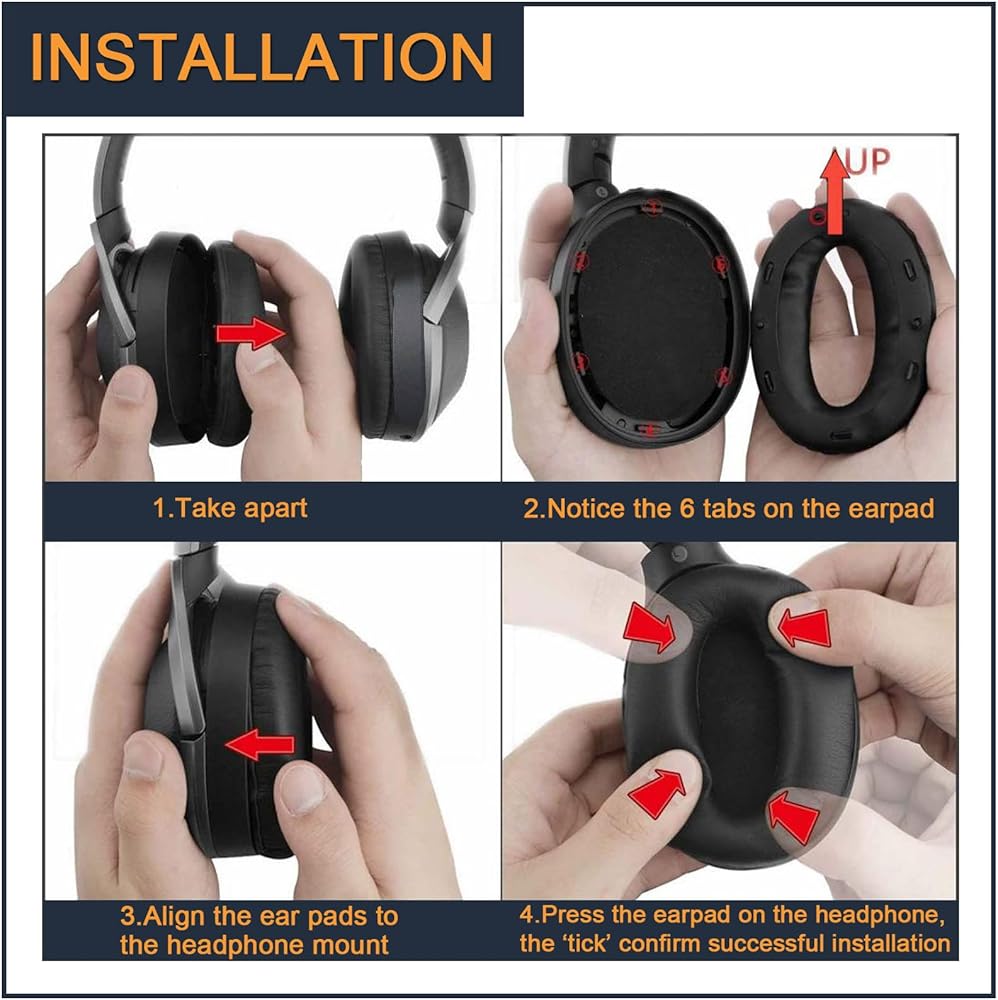 INSTALLATION

UP

1.Take apart

2.Notice the 6 tabs on the earpad

3.Align the ear pads to the headphone mount

4.Press the earpad on the headphone, the 'tick' confirm successful installation