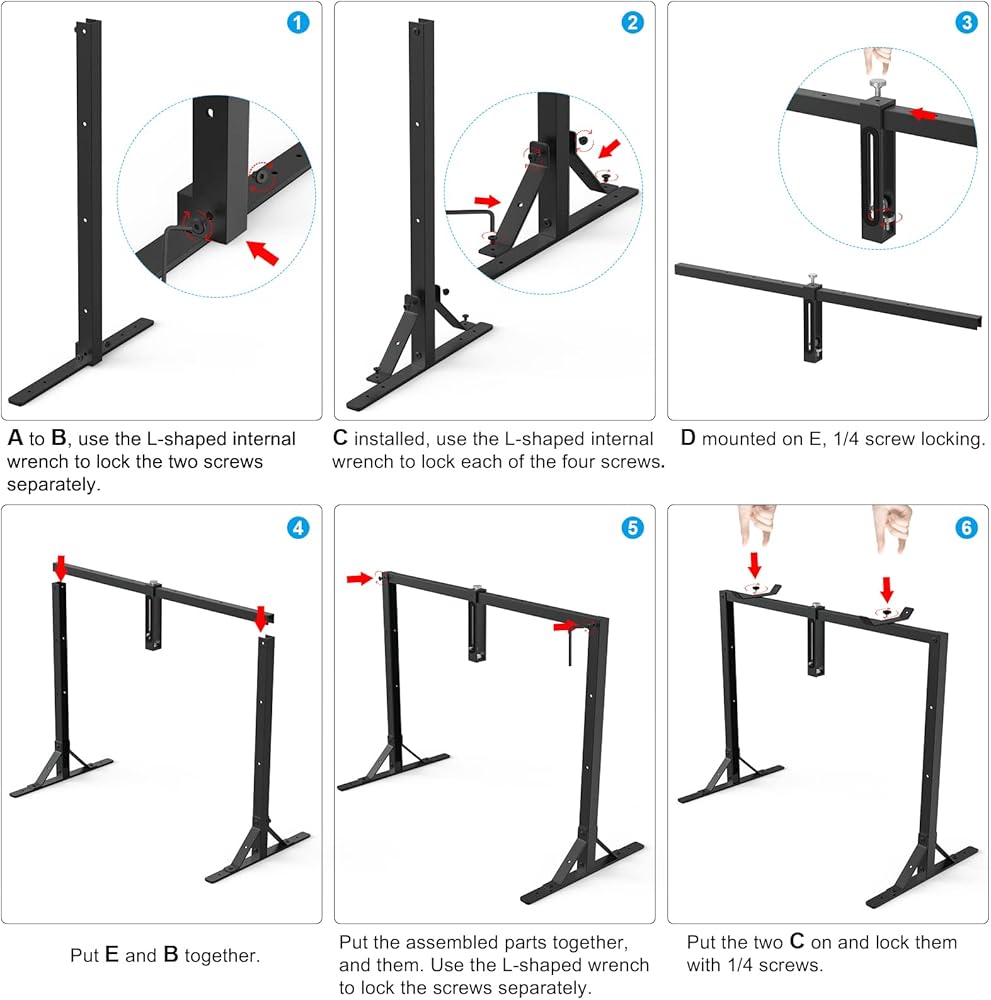 1

A to B, use the L-shaped internal wrench to lock the two screws separately.

2

C installed, use the L-shaped internal wrench to lock each of the four screws.

3

D mounted on E, 1/4 screw locking.

4

Put E and B together.

5

Put the assembled parts together, and them. Use the L-shaped wrench to lock the screws separately.

6

Put the two C on and lock them with 1/4 screws.