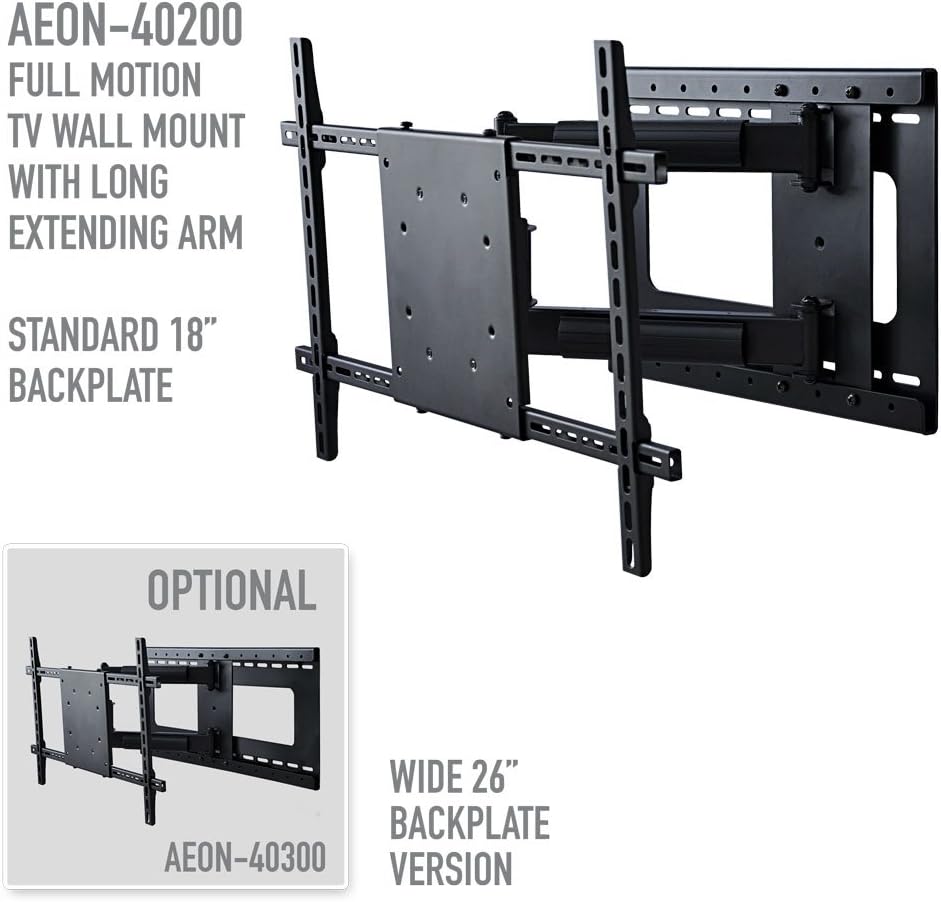 AEON-40200
FULL MOTION TV WALL MOUNT WITH LONG EXTENDING ARM

STANDARD 18" BACKPLATE

OPTIONAL

AEON-40300

WIDE 26" BACKPLATE VERSION