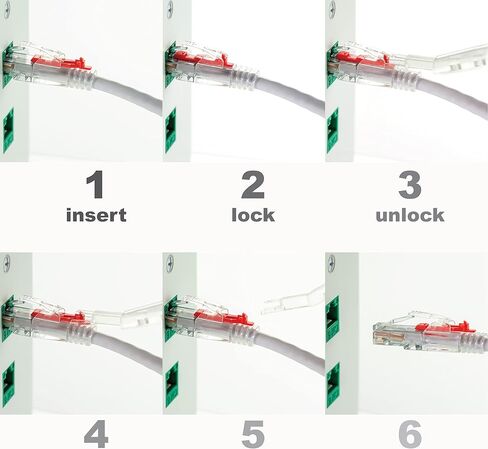 1
insert

2
lock

3
unlock

4

5

6