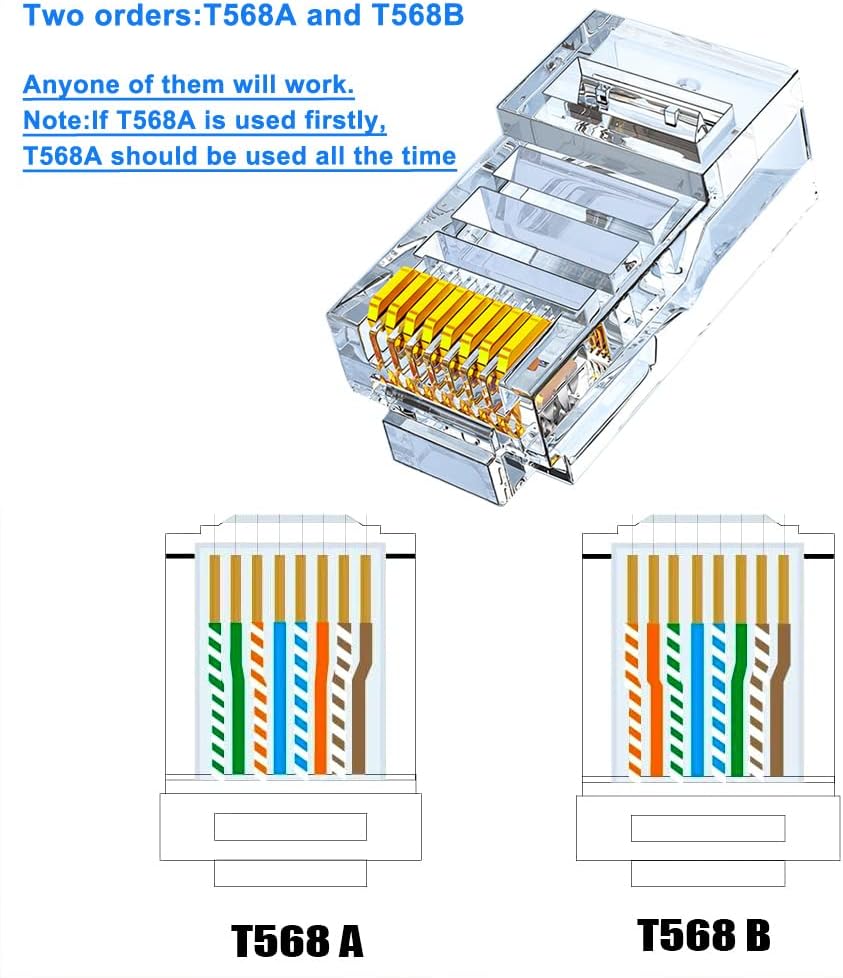 Two orders:T568A and T568B

Anyone of them will work.
Note:If T568A is used firstly,
T568A should be used all the time

T568 A

T568 B